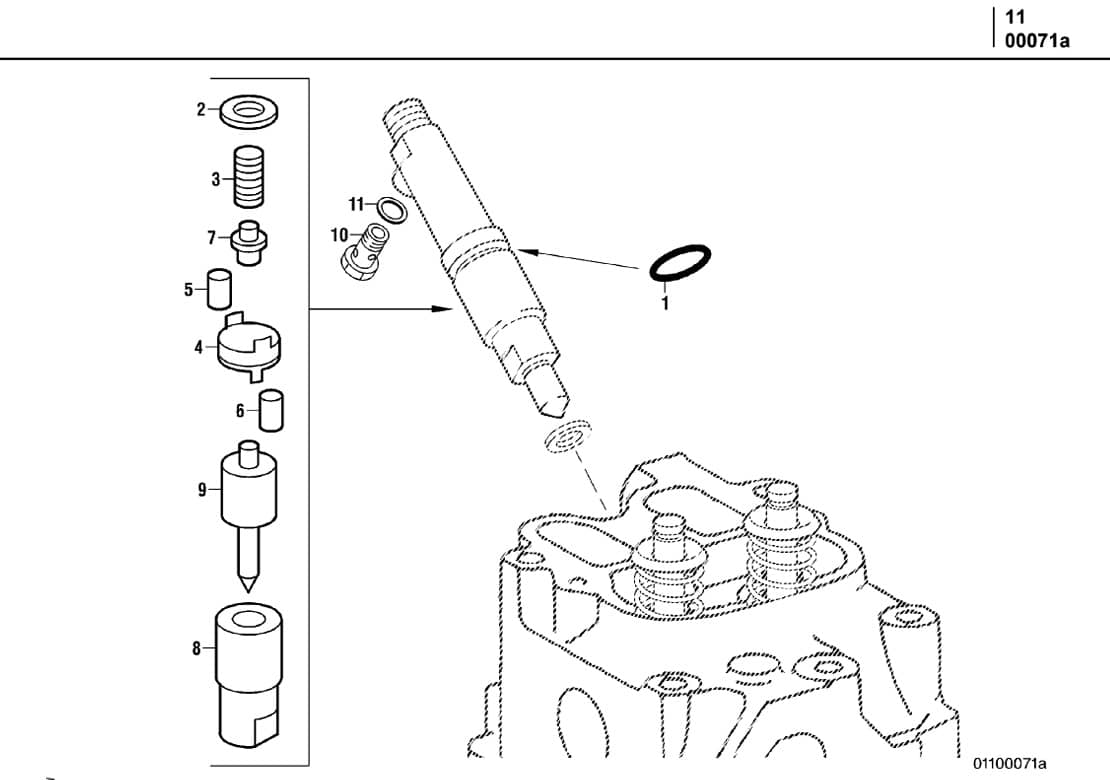 11
00071a

2
3
7
5
4
6
9
8
11
10
1

01100071a