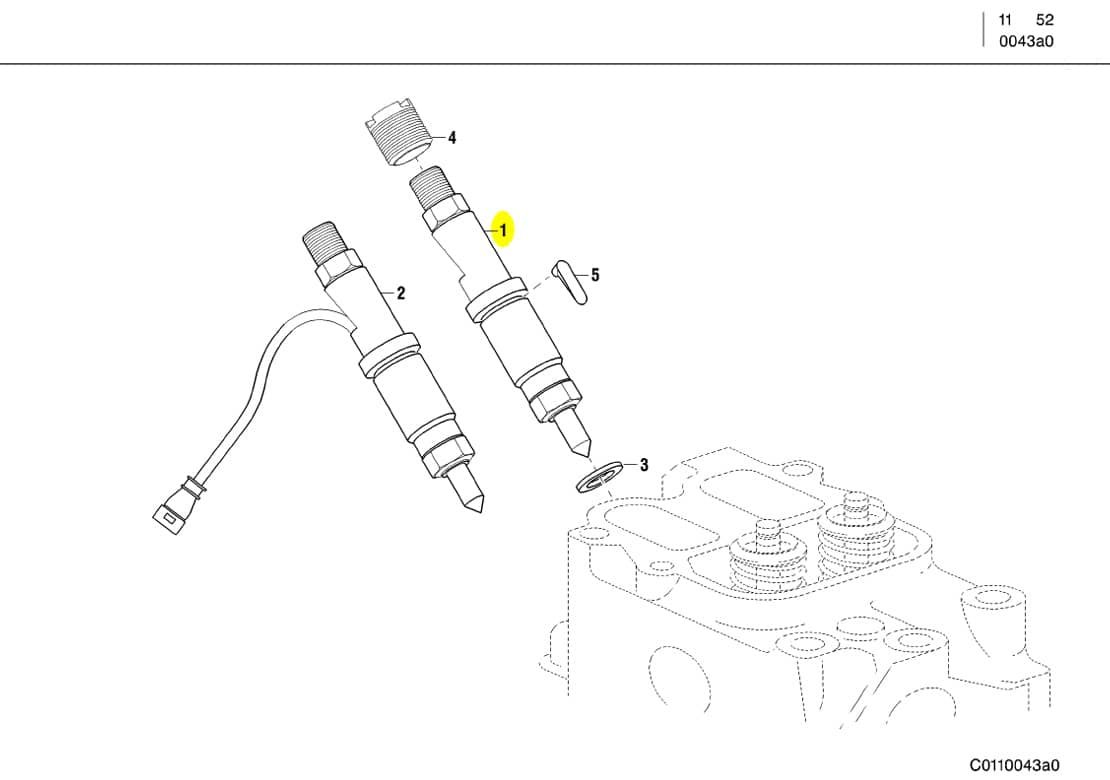 11 52
0043a0

4

1

5

2

3

C0110043a0