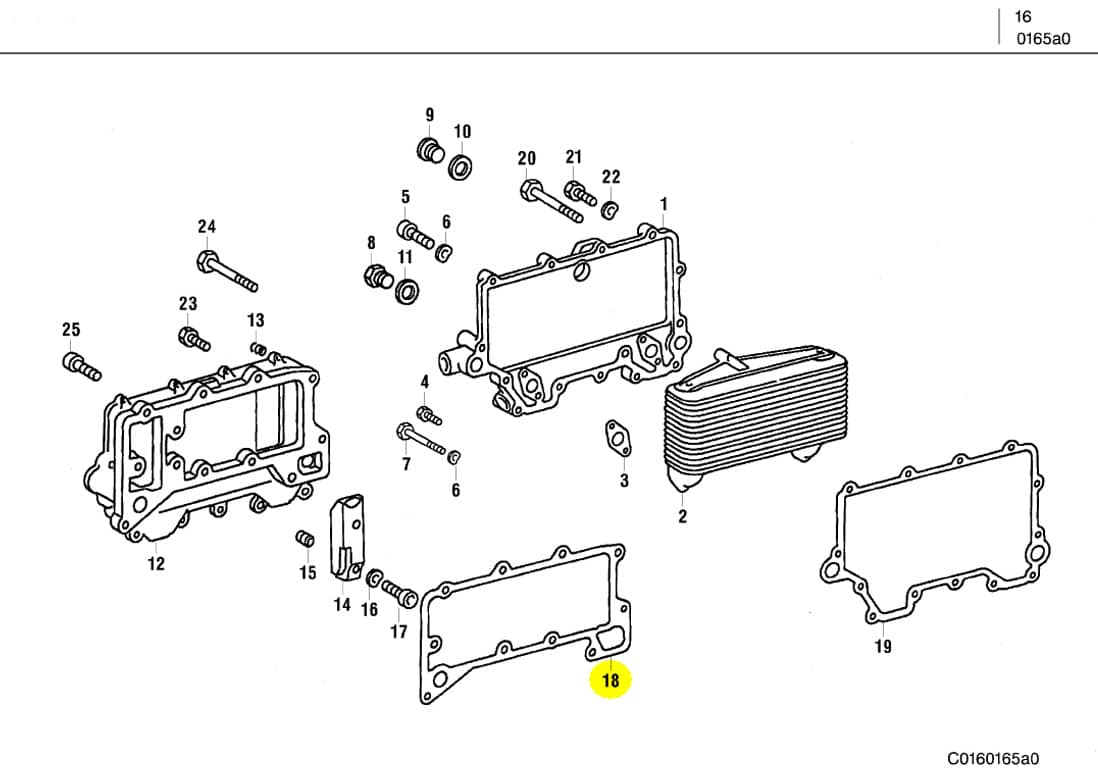 16
0165a0

9
10
20
21
22
5
6
1
24
8
11
23
13
25
4
7
6
3
2
12
15
14
16
17
18
19

C0160165a0