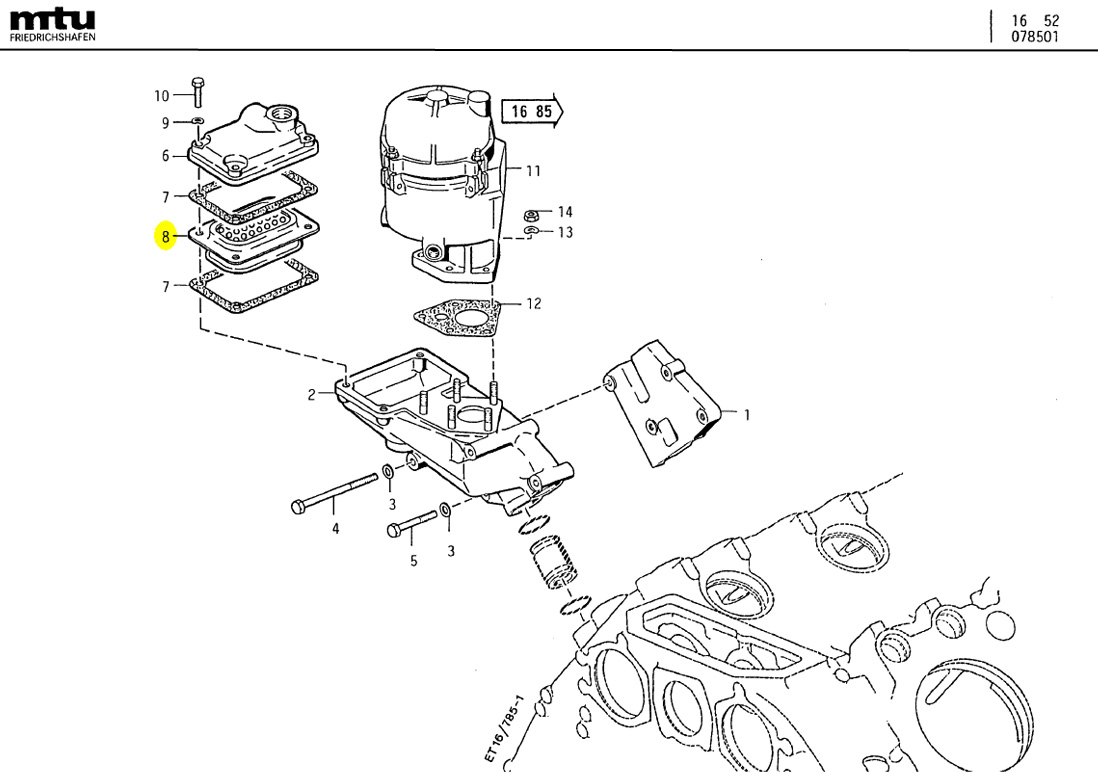 mtu
FRIEDRICHSHAFEN

16 52
078501

10
9
6
7
8
7
16 85
11
14
13
12
2
1
3
4
5
3
ET16/785-1