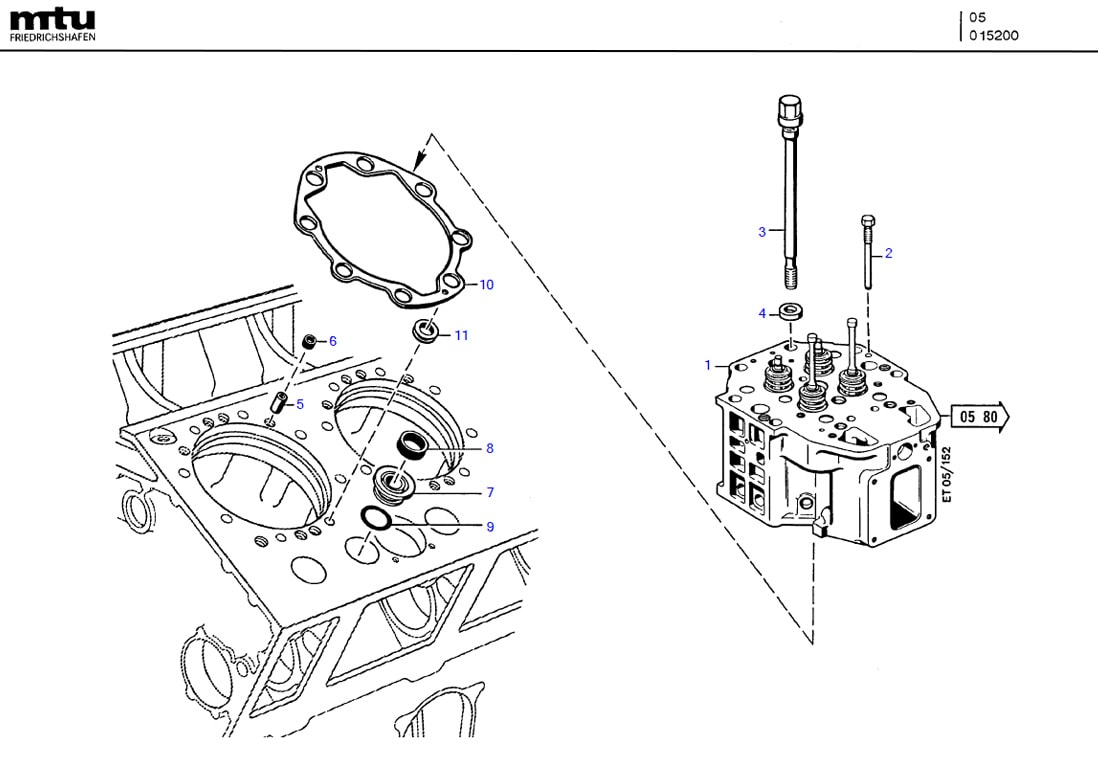 mtu
FRIEDRICHSHAFEN

05
015200

10
11
6
5
8
7
9
3
2
4
1
05 80
ET 05/152