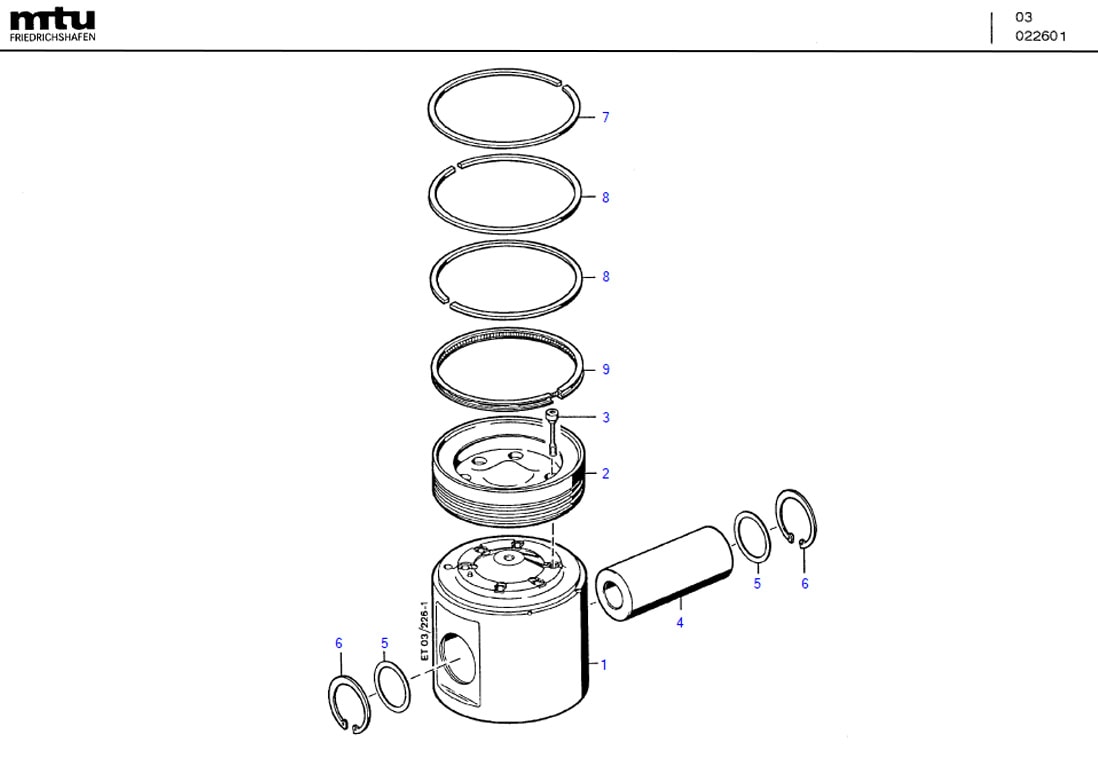 mtu
FRIEDRICHSHAFEN

03
022601

7
8
8
9
3
2
5
6
4
ET 03/226-1
1
6
5