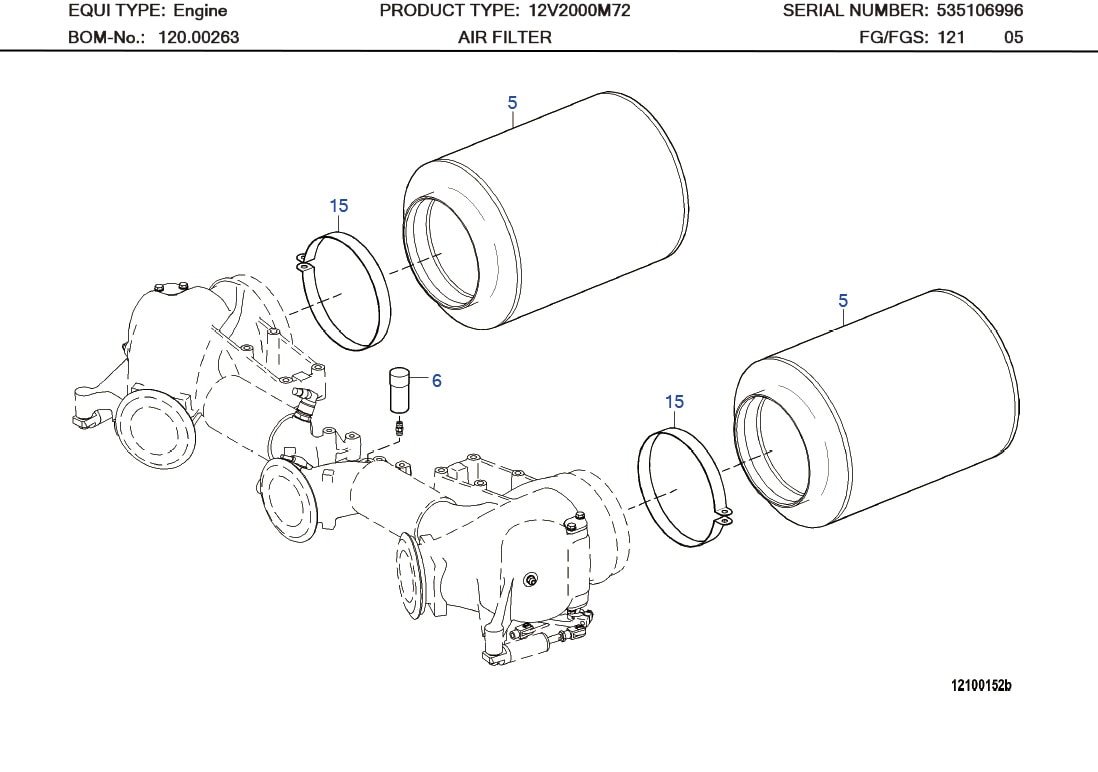 EQUI TYPE: Engine
PRODUCT TYPE: 12V2000M72
SERIAL NUMBER: 535106996
BOM-No.: 120.00263
AIR FILTER
FG/FGS: 121 05

5
15
5
6
15

12100152b