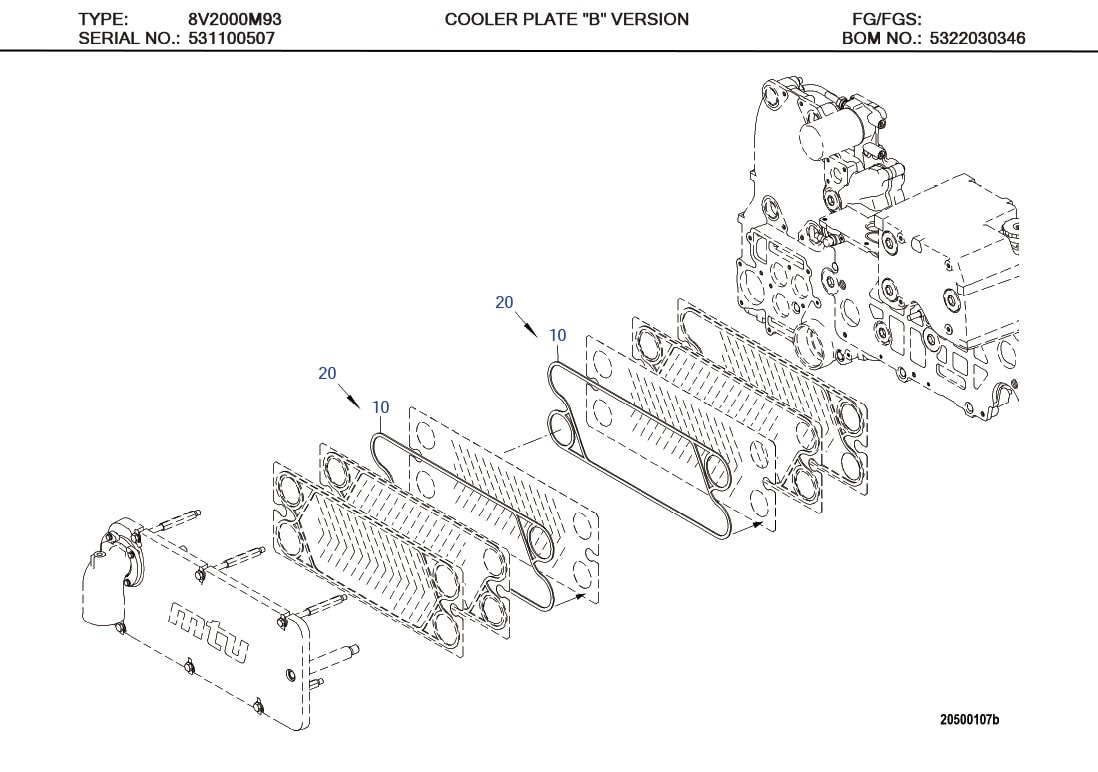 TYPE: 8V2000M93
SERIAL NO.: 531100507

COOLER PLATE "B" VERSION

FG/FGS:
BOM NO.: 5322030346

20
10
20
10

mtu

20500107b