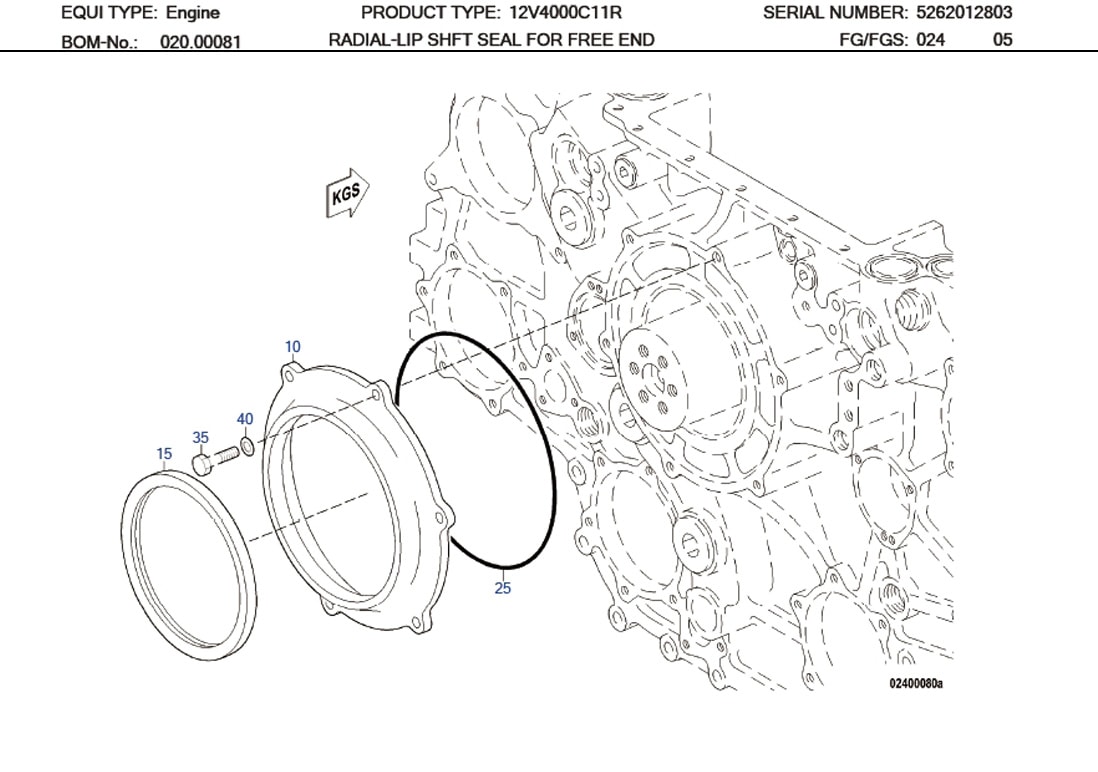 EQUI TYPE: Engine
PRODUCT TYPE: 12V4000C11R
SERIAL NUMBER: 5262012803
BOM-No.: 020.00081
RADIAL-LIP SHFT SEAL FOR FREE END
FG/FGS: 024 05

KGS

10
40
35
15
25

02400080a