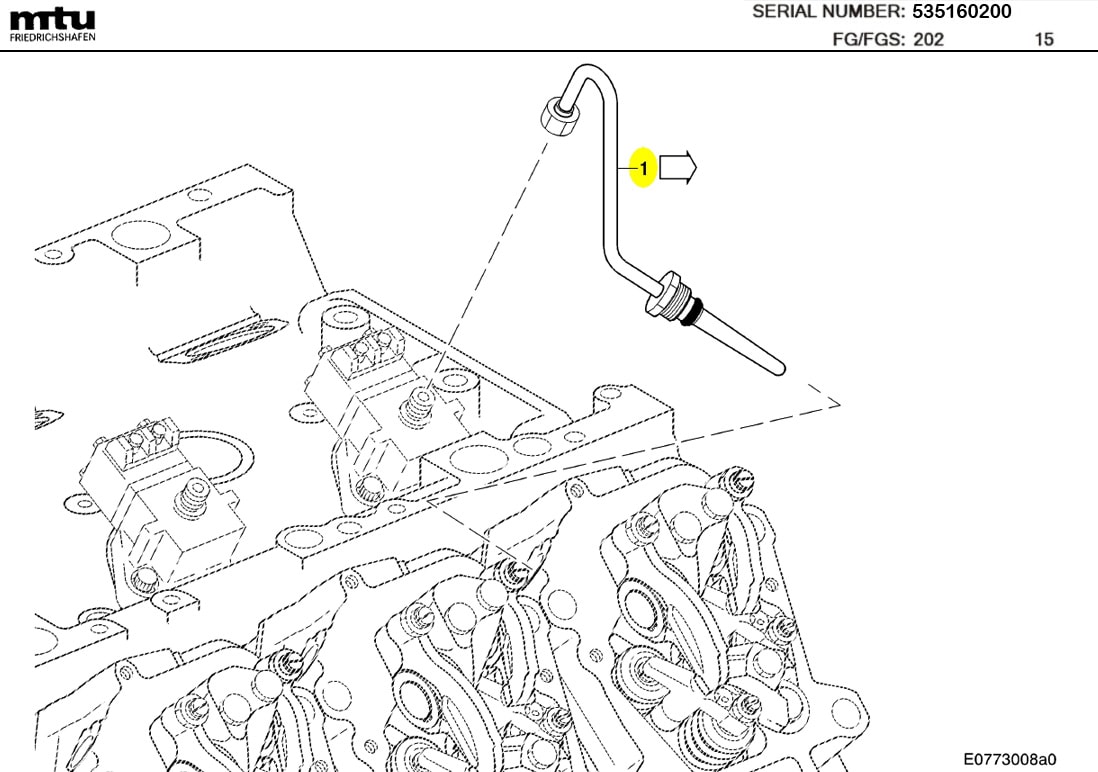 mtu
FRIEDRICHSHAFEN

SERIAL NUMBER: 535160200
FG/FGS: 202 15

1

E0773008a0