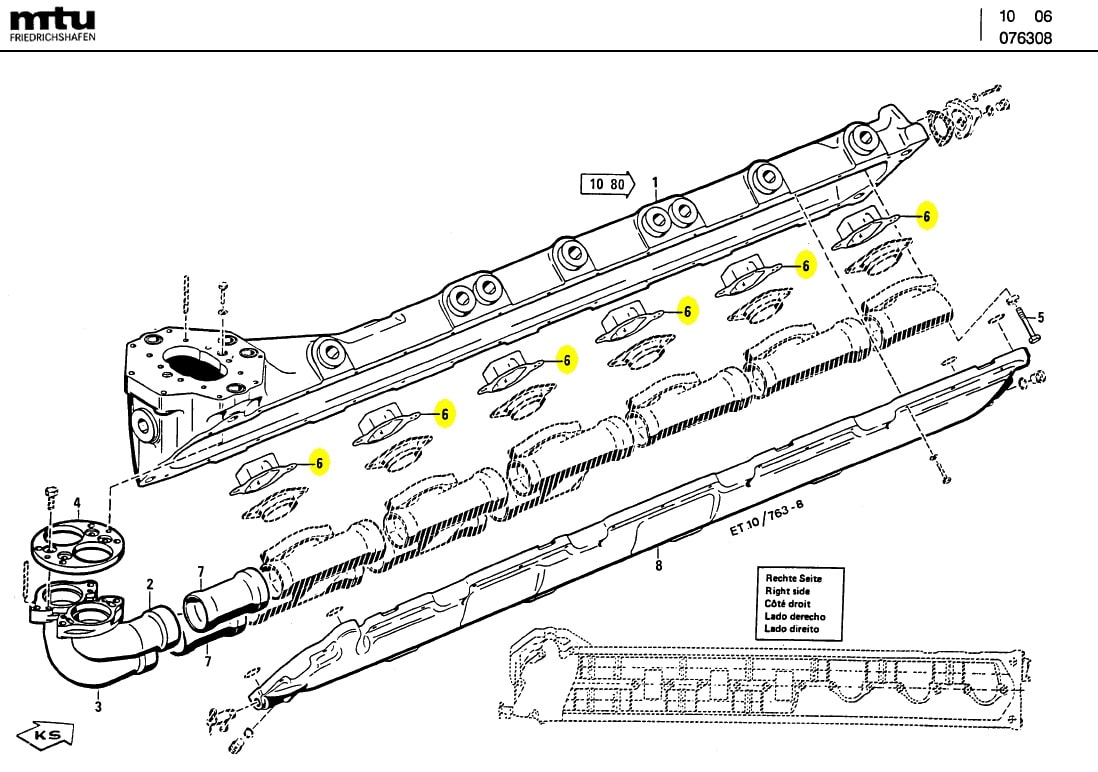 mtu
FRIEDRICHSHAFEN

10 06
076308

10 80
1
6
6
6
6
6
6
5
4
2
7
7
3
8
ET 10/763-8

Rechte Seite
Right side
Côté droit
Lado derecho
Lado direito

KS