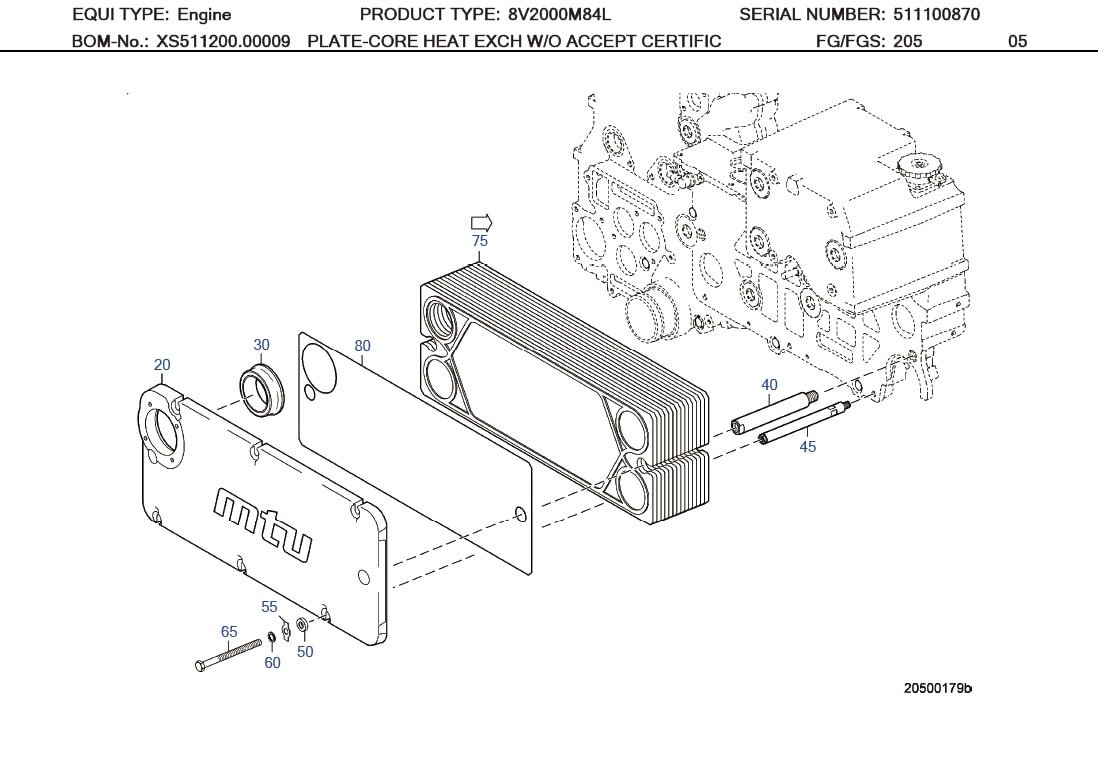 EQUI TYPE: Engine PRODUCT TYPE: 8V2000M84L SERIAL NUMBER: 511100870
BOM-No.: XS511200.00009 PLATE-CORE HEAT EXCH W/O ACCEPT CERTIFIC FG/FGS: 205 05

75
30
80
20
40
45
mtu
55
65
60
50
20500179b