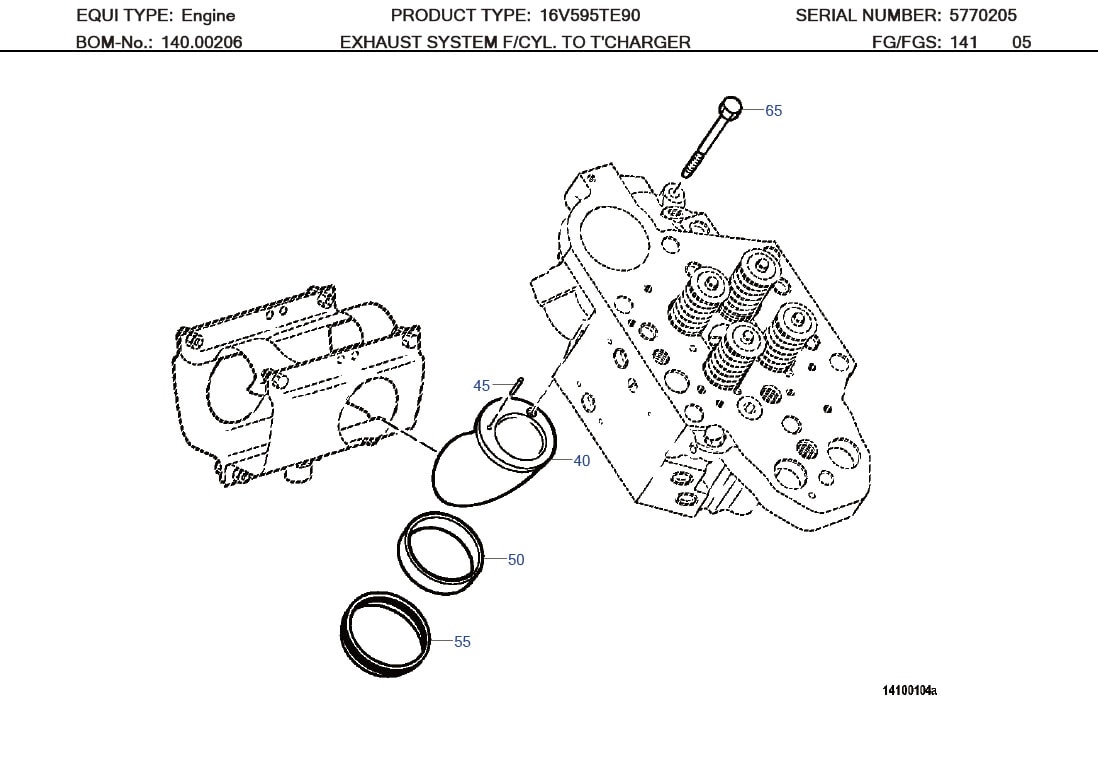 EQUI TYPE: Engine PRODUCT TYPE: 16V595TE90 SERIAL NUMBER: 5770205
BOM-No.: 140.00206 EXHAUST SYSTEM F/CYL. TO T'CHARGER FG/FGS: 141 05

65

45

40

50

55

14100104a