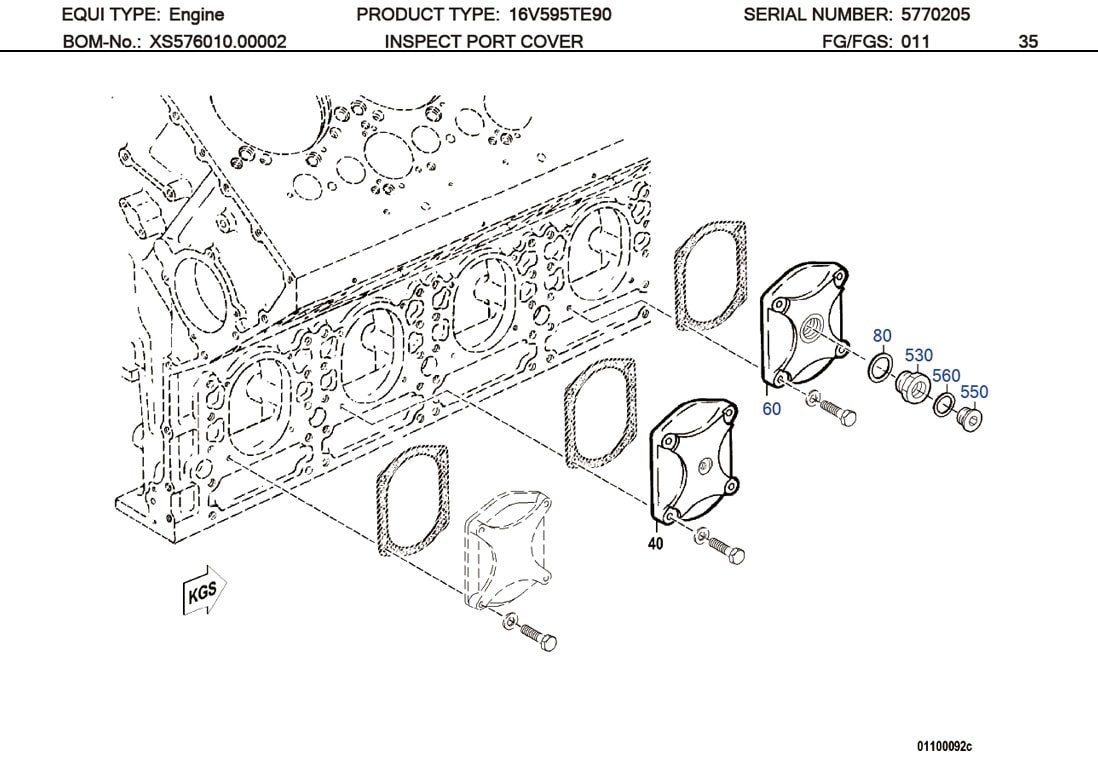 EQUI TYPE: Engine PRODUCT TYPE: 16V595TE90 SERIAL NUMBER: 5770205
BOM-No.: XS576010.00002 INSPECT PORT COVER FG/FGS: 011 35

80
530
560
550
60
40
KGS

01100092c