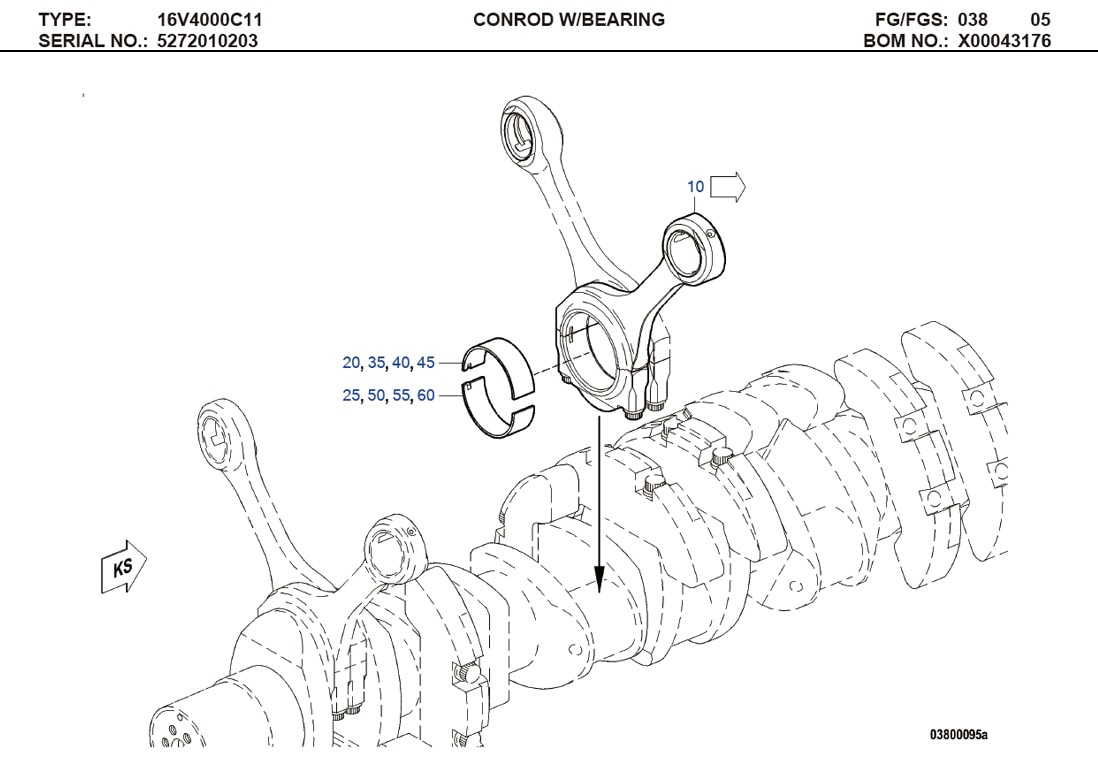 TYPE: 16V4000C11
SERIAL NO.: 5272010203

CONROD W/BEARING

FG/FGS: 038 05
BOM NO.: X00043176

10

20, 35, 40, 45
25, 50, 55, 60

KS

03800095a