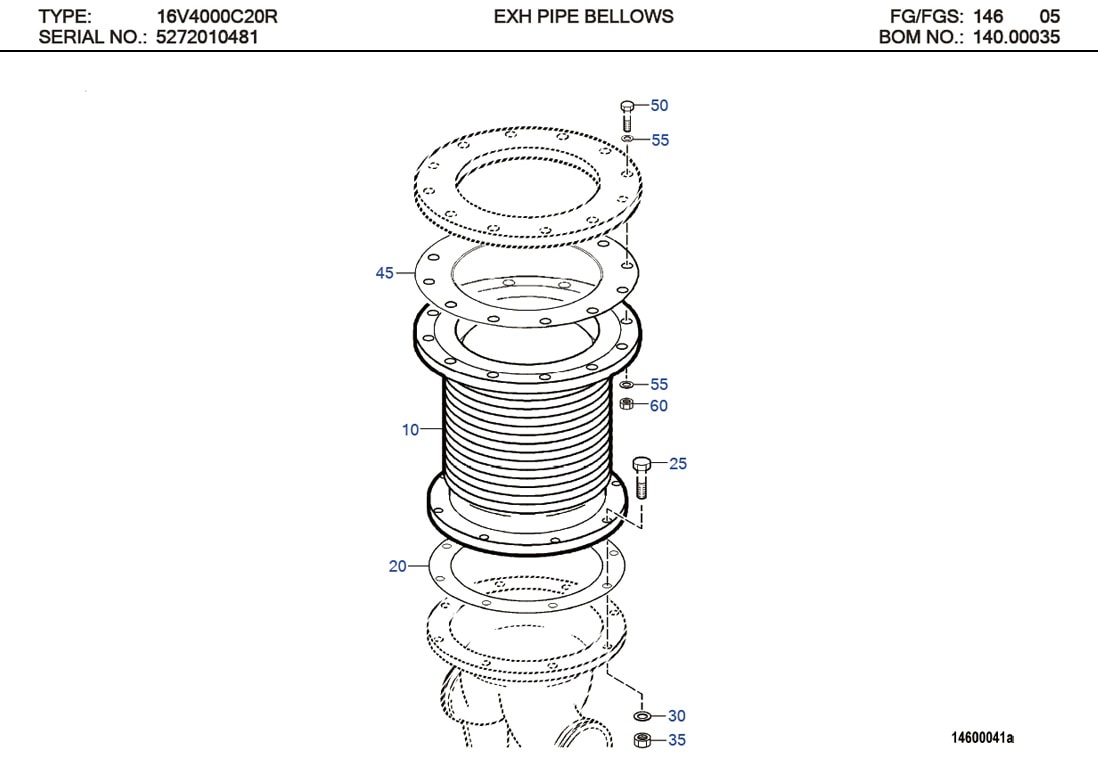 TYPE: 16V4000C20R
SERIAL NO.: 5272010481

EXH PIPE BELLOWS

FG/FGS: 146 05
BOM NO.: 140.00035

50
55
45
55
60
10
25
20
30
35

14600041a