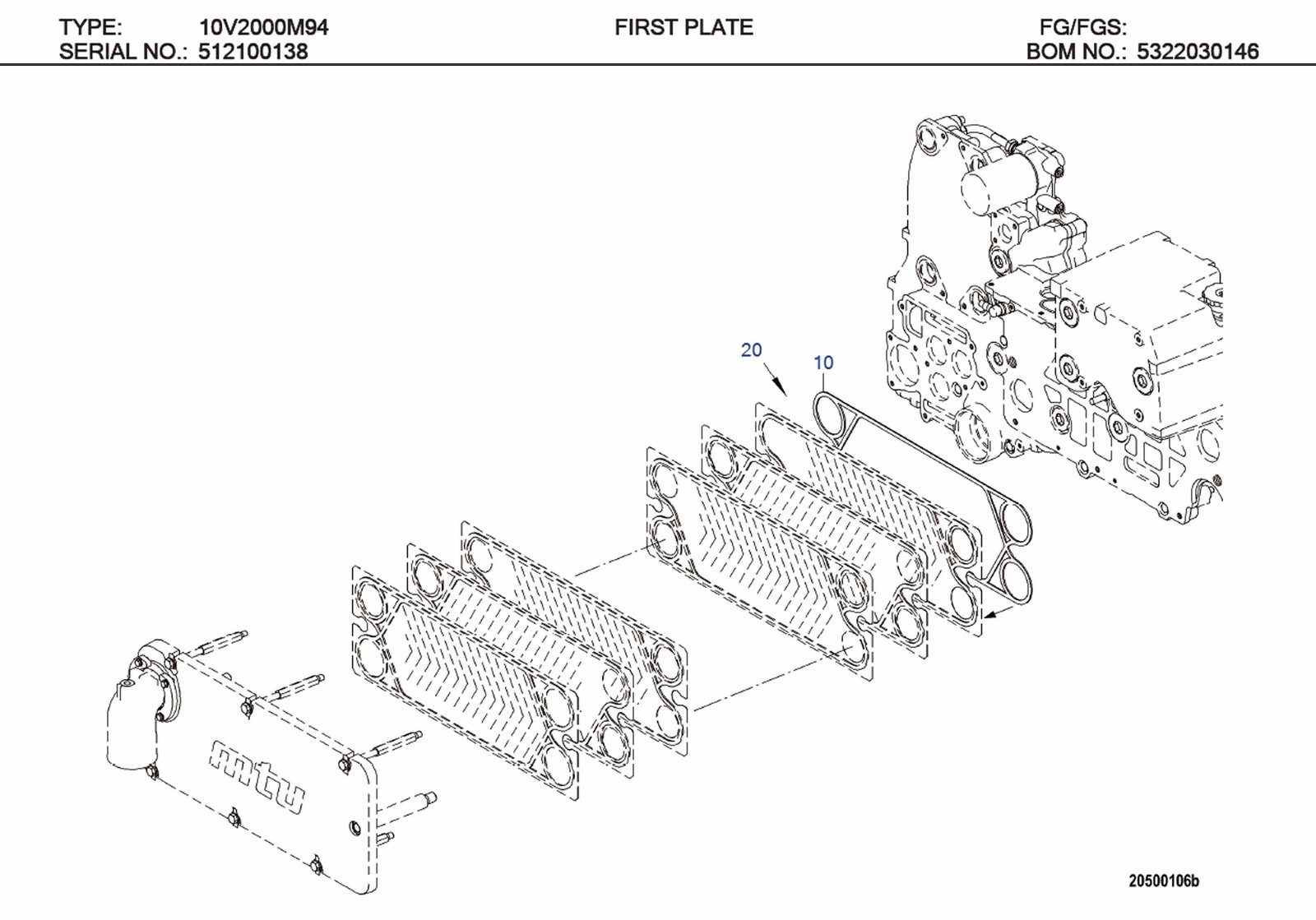 TYPE: 10V2000M94
SERIAL NO.: 512100138

FIRST PLATE

FG/FGS:
BOM NO.: 5322030146

20
10

mtu

20500106b