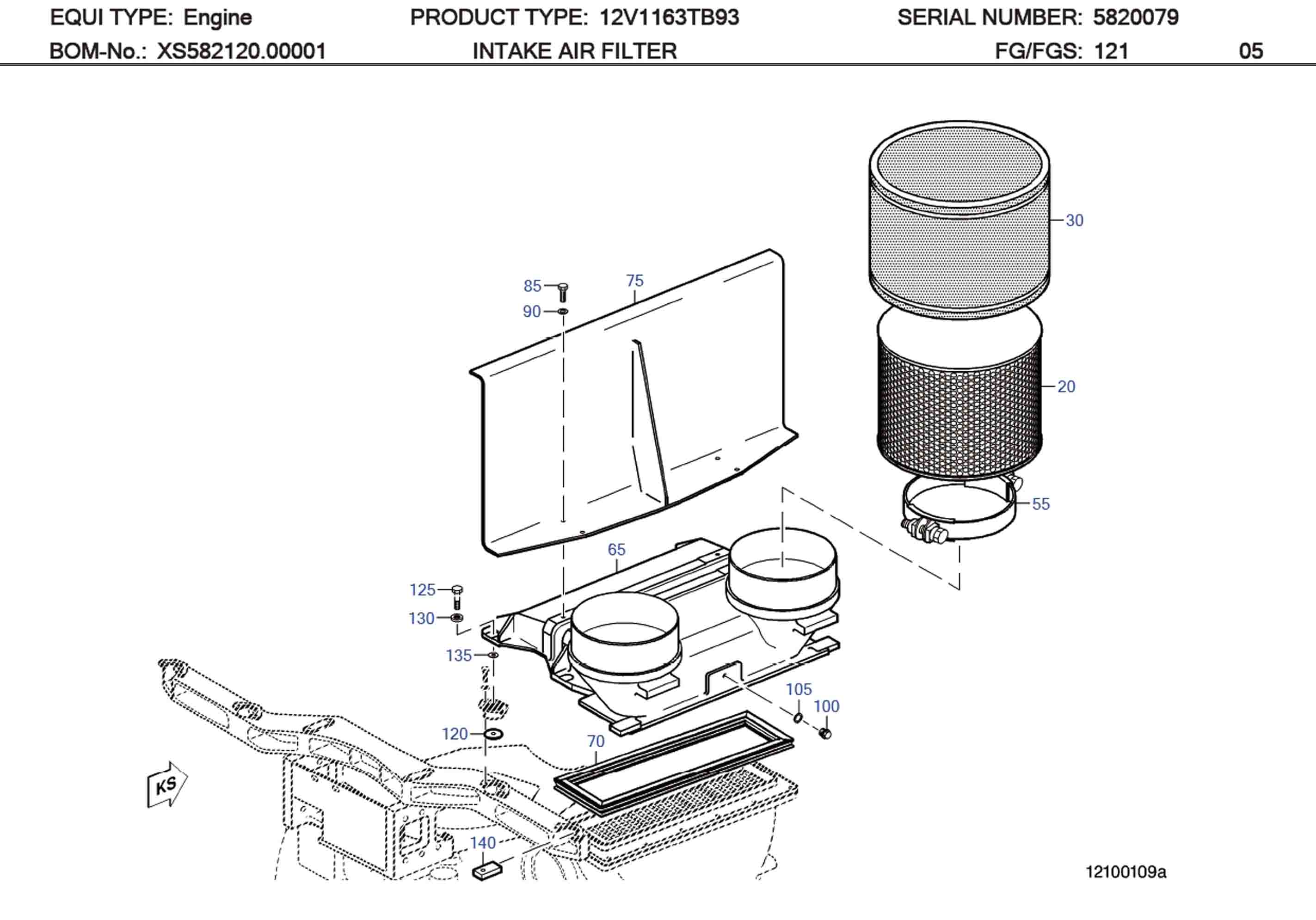 EQUI TYPE: Engine PRODUCT TYPE: 12V1163TB93 SERIAL NUMBER: 5820079
BOM-No.: XS582120.00001 INTAKE AIR FILTER FG/FGS: 121 05

30
85
75
90
20
55
65
125
130
135
105
100
120
70
KS
140
12100109a