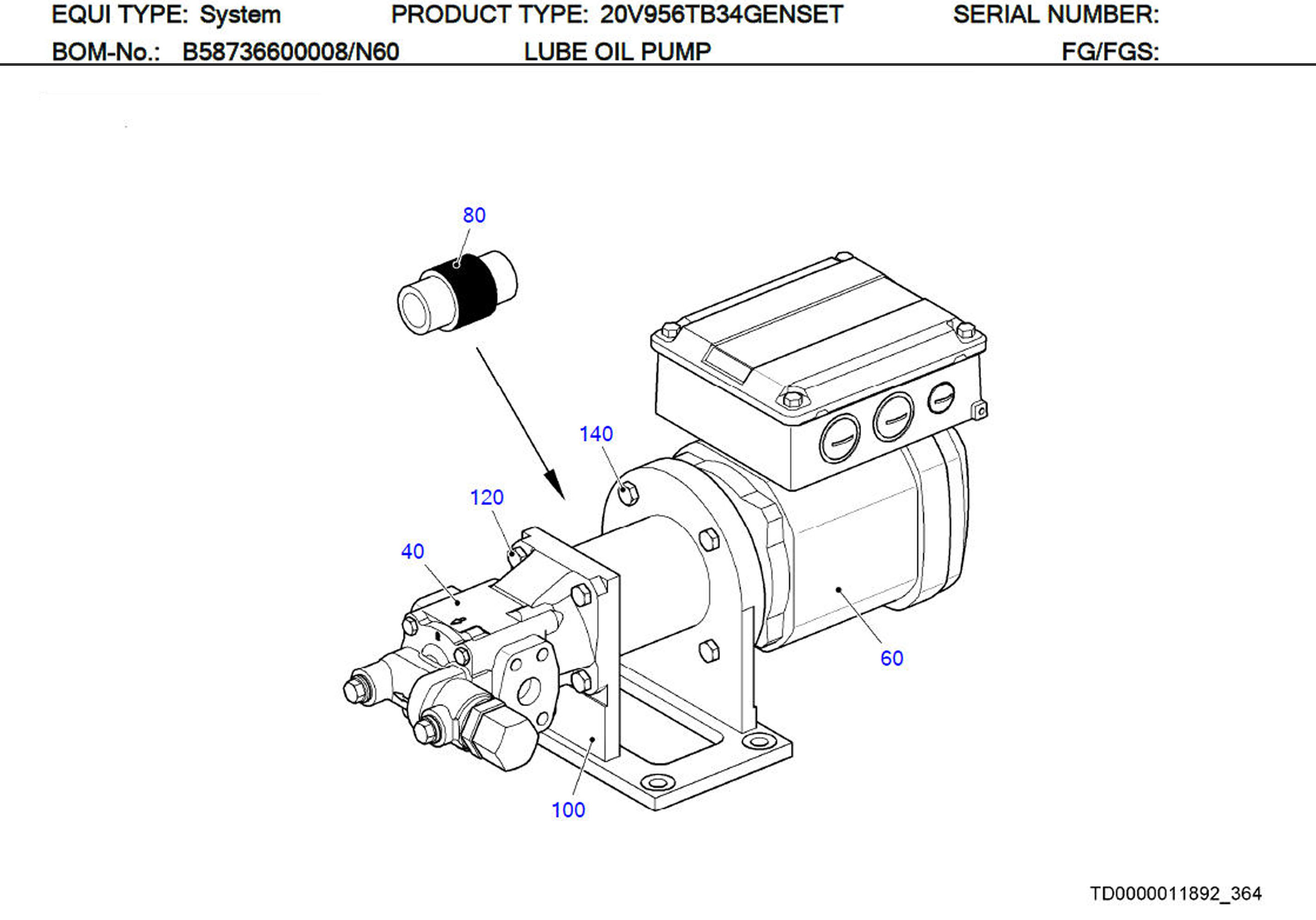 EQUI TYPE: System PRODUCT TYPE: 20V956TB34GENSET SERIAL NUMBER:

BOM-No.: B58736600008/N60 LUBE OIL PUMP FG/FGS:

80

140

120

40

60

100

TD0000011892_364