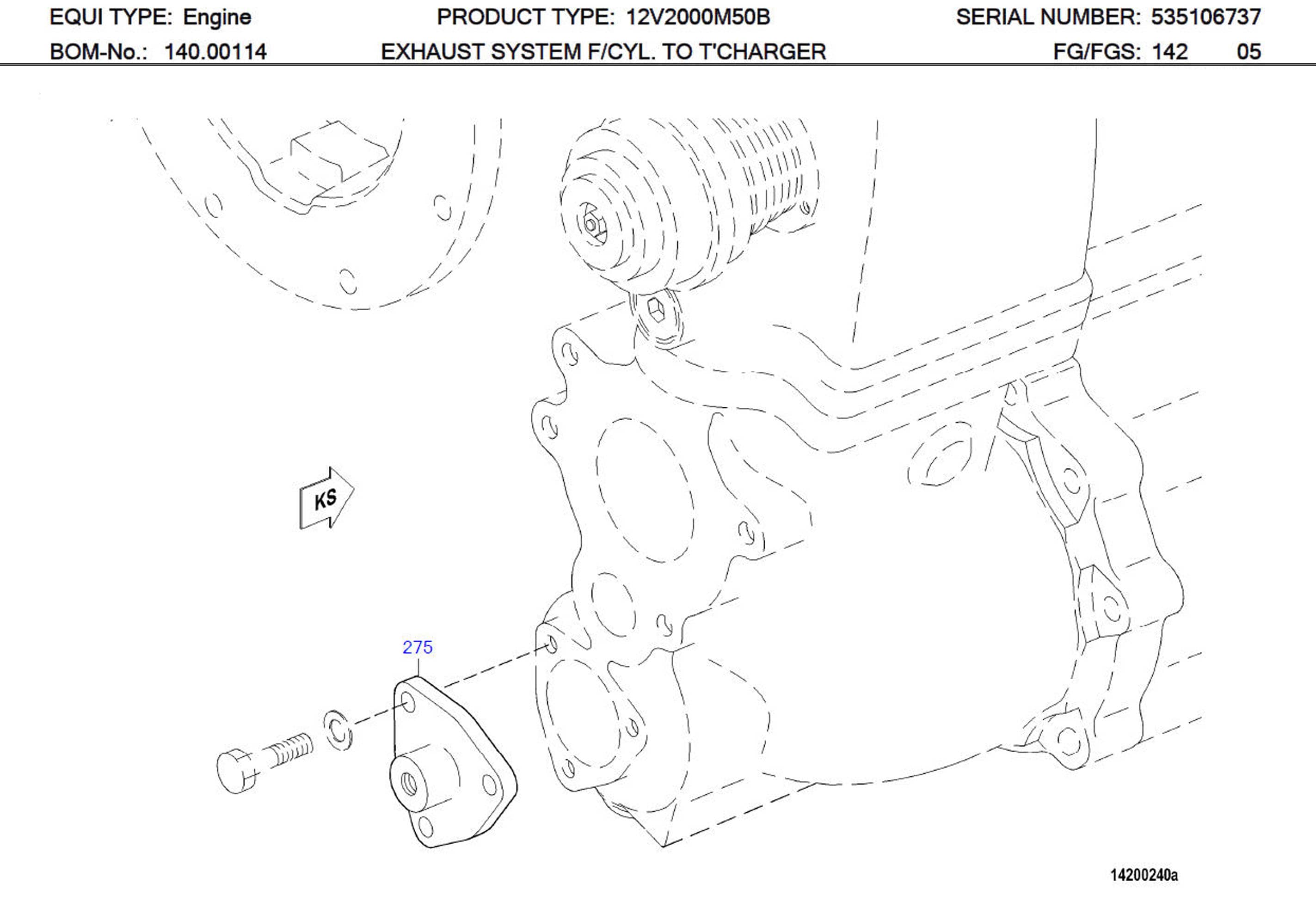 EQUI TYPE: Engine
PRODUCT TYPE: 12V2000M50B
SERIAL NUMBER: 535106737
BOM-No.: 140.00114
EXHAUST SYSTEM F/CYL. TO T'CHARGER
FG/FGS: 142 05

KS

275

14200240a