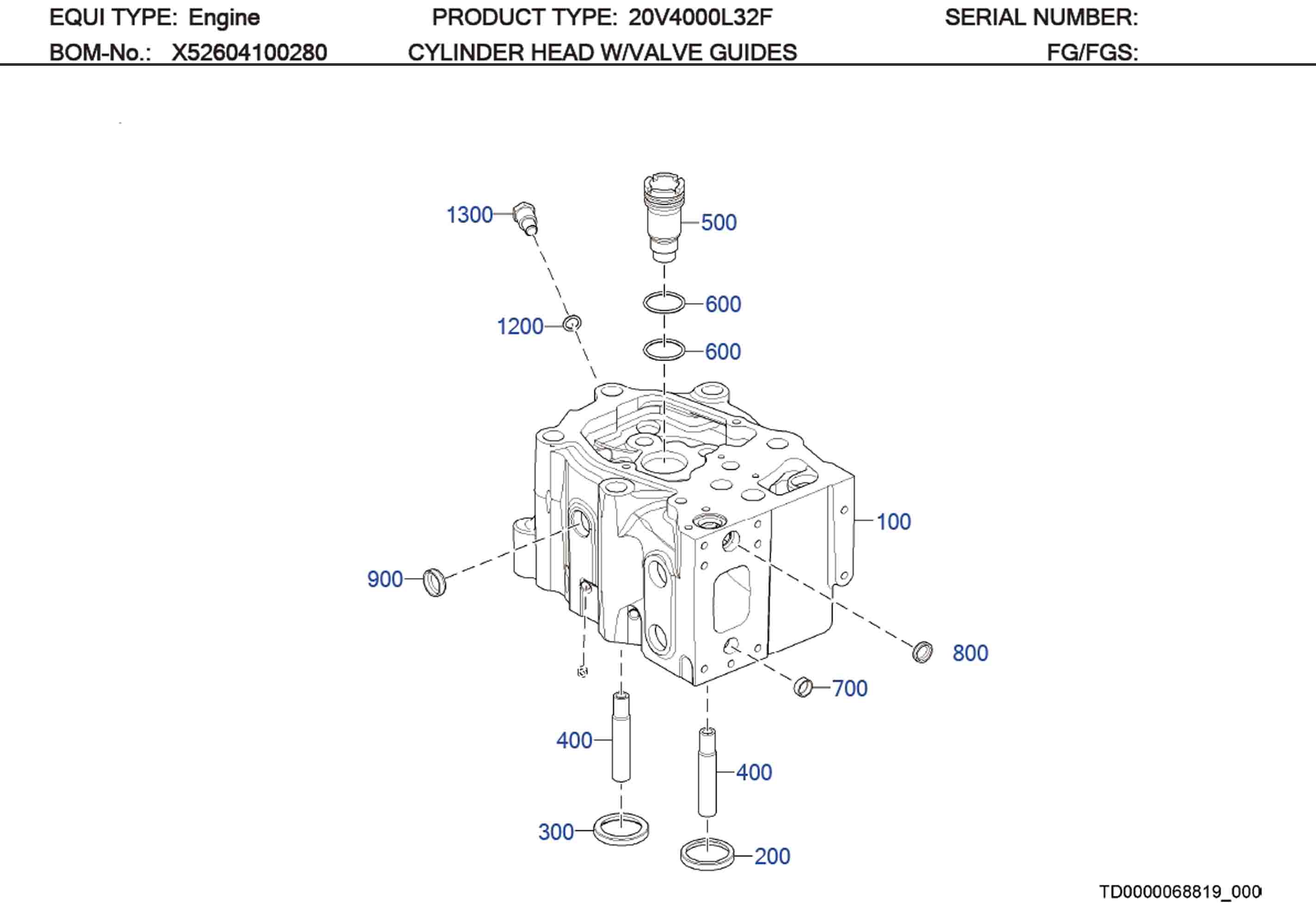 EQUI TYPE: Engine
PRODUCT TYPE: 20V4000L32F
SERIAL NUMBER:
BOM-No.: X52604100280
CYLINDER HEAD W/VALVE GUIDES
FG/FGS:

1300
500
600
1200
600
100
900
800
700
400
400
300
200

TD0000068819_000