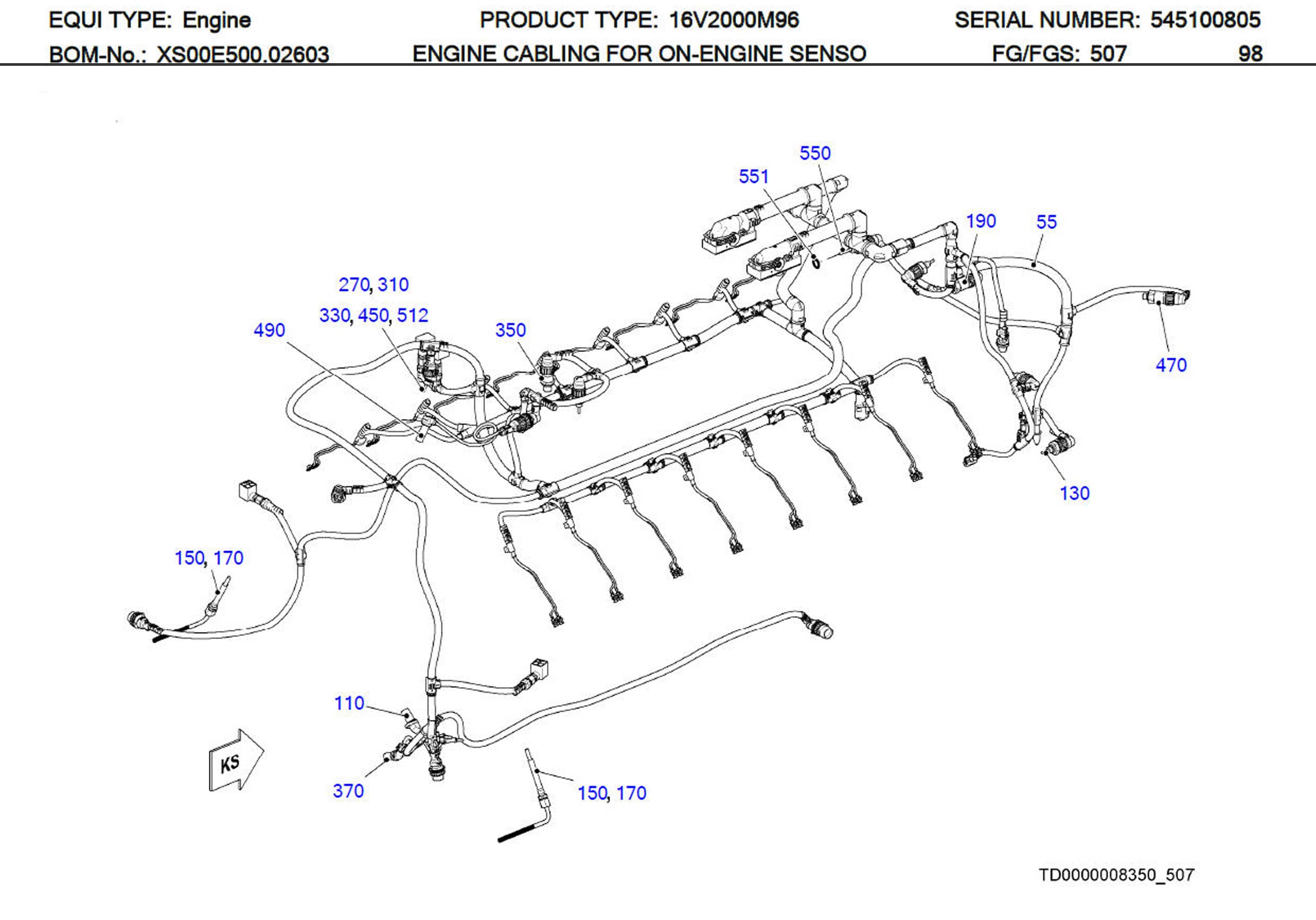 EQUI TYPE: Engine
PRODUCT TYPE: 16V2000M96
SERIAL NUMBER: 545100805
BOM-No.: XS00E500.02603
ENGINE CABLING FOR ON-ENGINE SENSO
FG/FGS: 507
98

550
551
190
55
270, 310
330, 450, 512
490
350
470
130
150, 170
110
KS
370
150, 170

TD0000008350_507